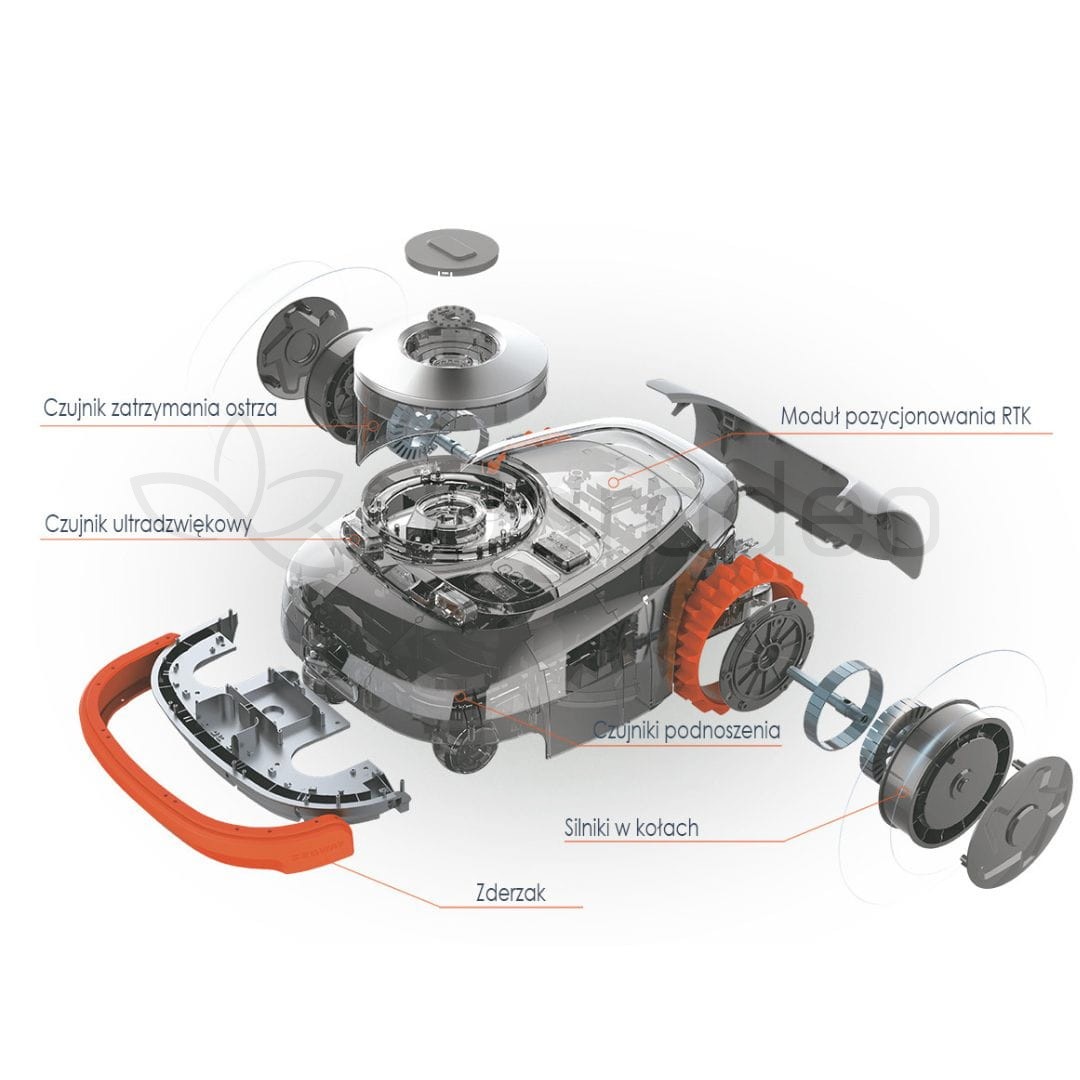 Czujnik zatrzymania ostrza

Moduł pozycjonowania RTK

Czujnik ultradzwiękowy

Czujniki podnoszenia

Silniki w kołach

Zderzak